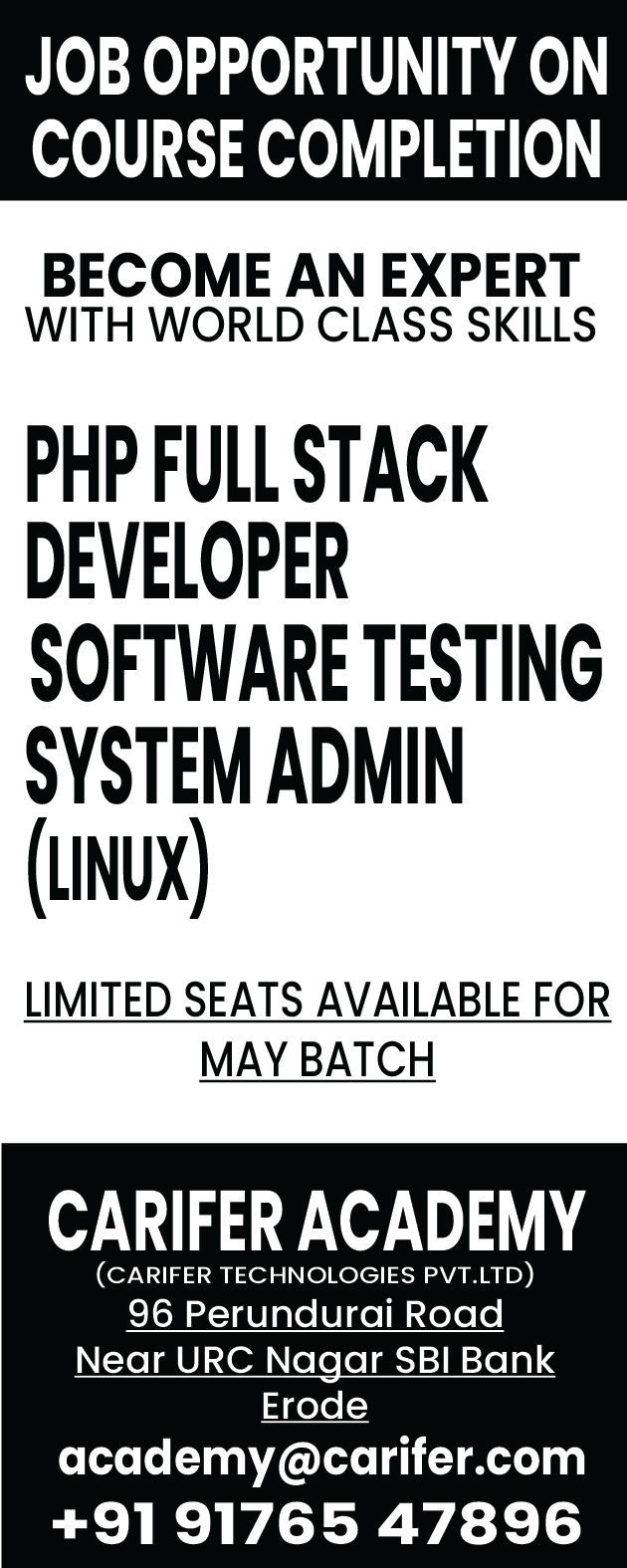 JOB OPPORTUNITY ON COURSE COMPLETION

BECOME AN EXPERT
WITH WORLD CLASS SKILLS

PHP FULL STACK DEVELOPER
SOFTWARE TESTING
SYSTEM ADMIN (LINUX)

LIMITED SEATS AVAILABLE FOR MAY BATCH

CARIFER ACADEMY
(CARIFER TECHNOLOGIES PVT.LTD)
96 Perundurai Road
Near URC Nagar SBI Bank
Erode
academy@carifer.com
+91 91765 47896